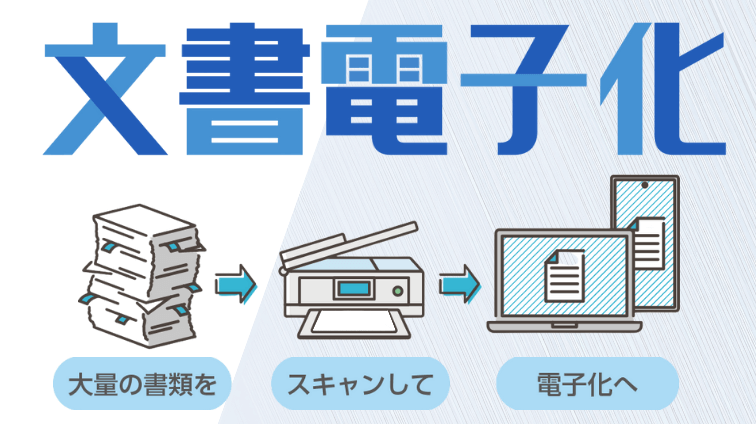 文書電子化

大量の書類を

スキャンして

電子化へ